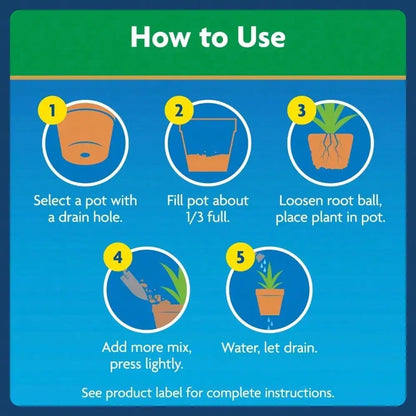 How to Use

1

Select a pot with a drain hole.

2

Fill pot about 1/3 full.

3

Loosen root ball, place plant in pot.

4

Add more mix, press lightly.

5

Water, let drain.

See product label for complete instructions.