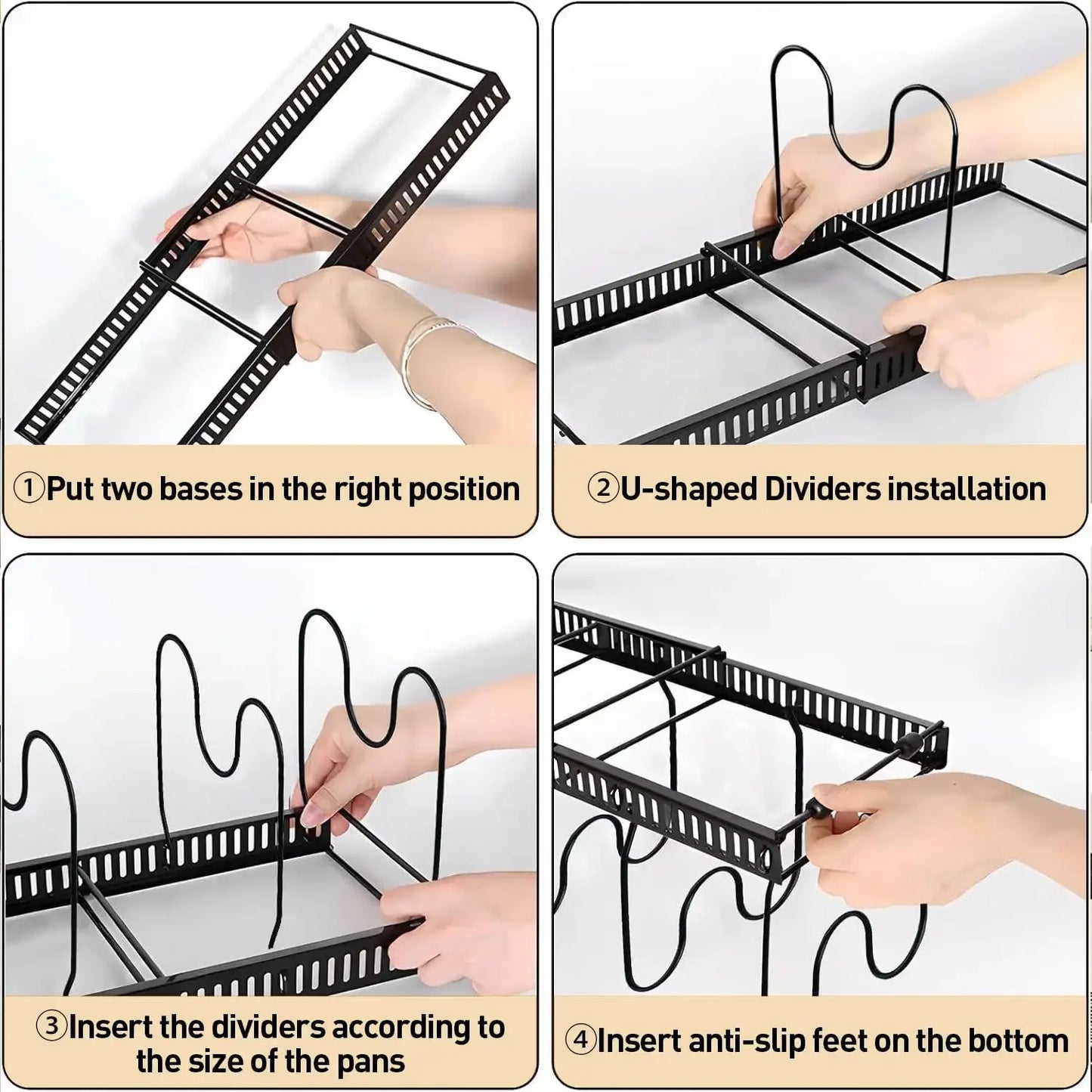 ①Put two bases in the right position

②U-shaped Dividers installation

③Insert the dividers according to the size of the pans

④Insert anti-slip feet on the bottom