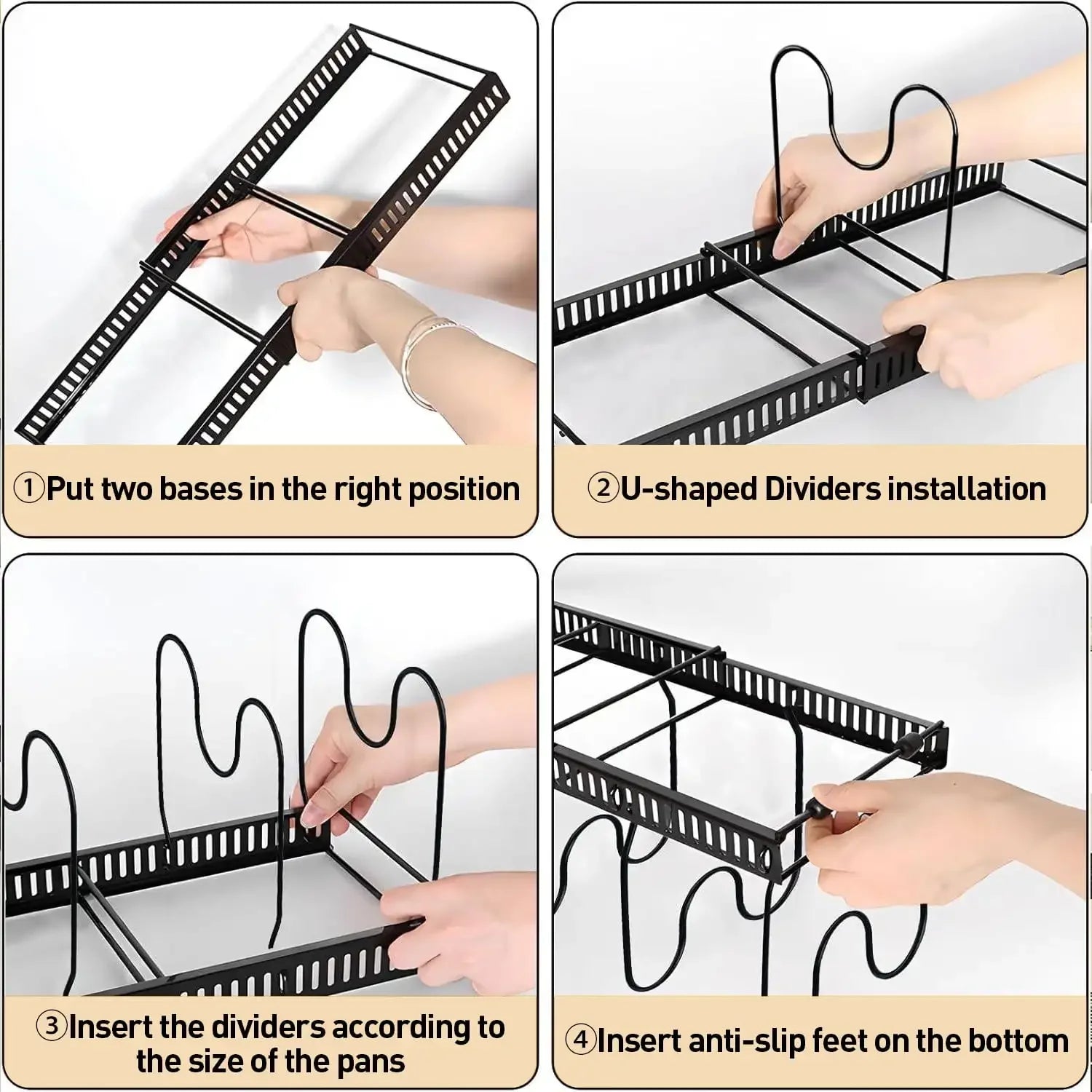 ①Put two bases in the right position

②U-shaped Dividers installation

③Insert the dividers according to the size of the pans

④Insert anti-slip feet on the bottom