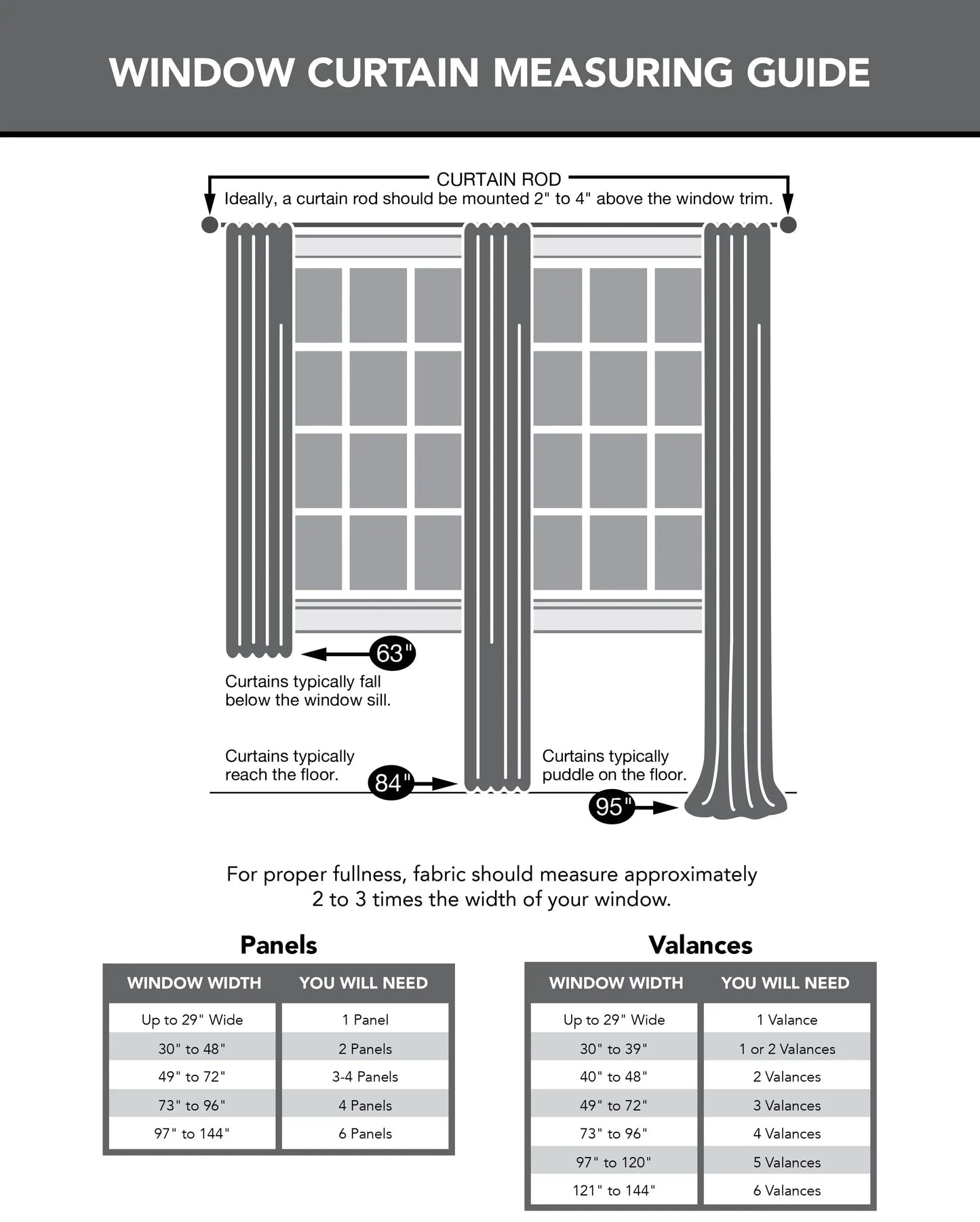 WINDOW CURTAIN MEASURING GUIDE

CURTAIN ROD
Ideally, a curtain rod should be mounted 2" to 4" above the window trim.

63"
Curtains typically fall below the window sill.

Curtains typically reach the floor.
84"

Curtains typically puddle on the floor.
95"

For proper fullness, fabric should measure approximately 2 to 3 times the width of your window.

Panels

| WINDOW WIDTH | YOU WILL NEED |
|---|---|
| Up to 29" Wide | 1 Panel |
| 30" to 48" | 2 Panels |
| 49" to 72" | 3-4 Panels |
| 73" to 96" | 4 Panels |
| 97" to 144" | 6 Panels |

Valances

| WINDOW WIDTH | YOU WILL NEED |
|---|---|
| Up to 29" Wide | 1 Valance |
| 30" to 39" | 1 or 2 Valances |
| 40" to 48" | 2 Valances |
| 49" to 72" | 3 Valances |
| 73" to 96" | 4 Valances |
| 97" to 120" | 5 Valances |
| 121" to 144" | 6 Valances |