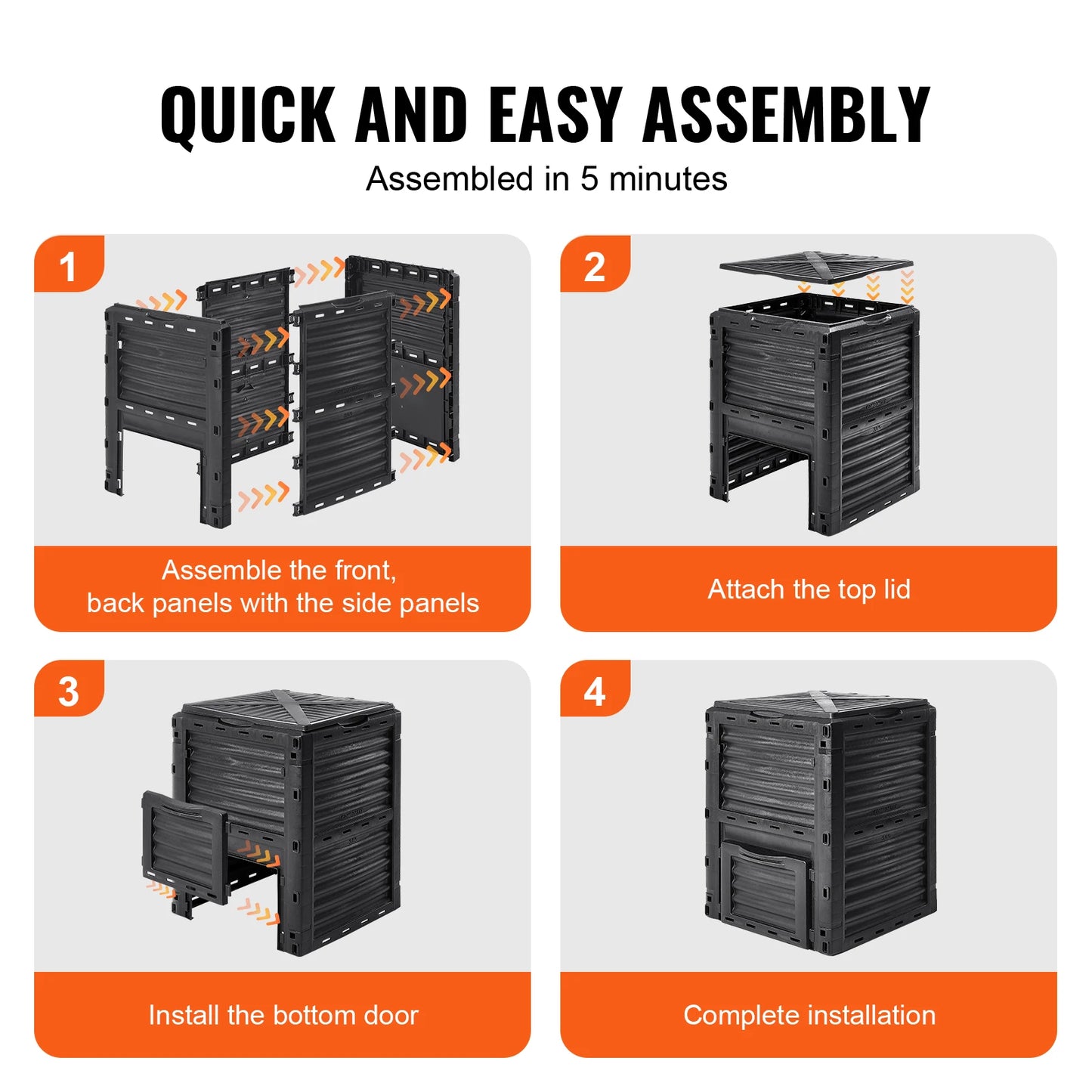 QUICK AND EASY ASSEMBLY
Assembled in 5 minutes

1
Assemble the front, back panels with the side panels

2
Attach the top lid

3
Install the bottom door

4
Complete installation