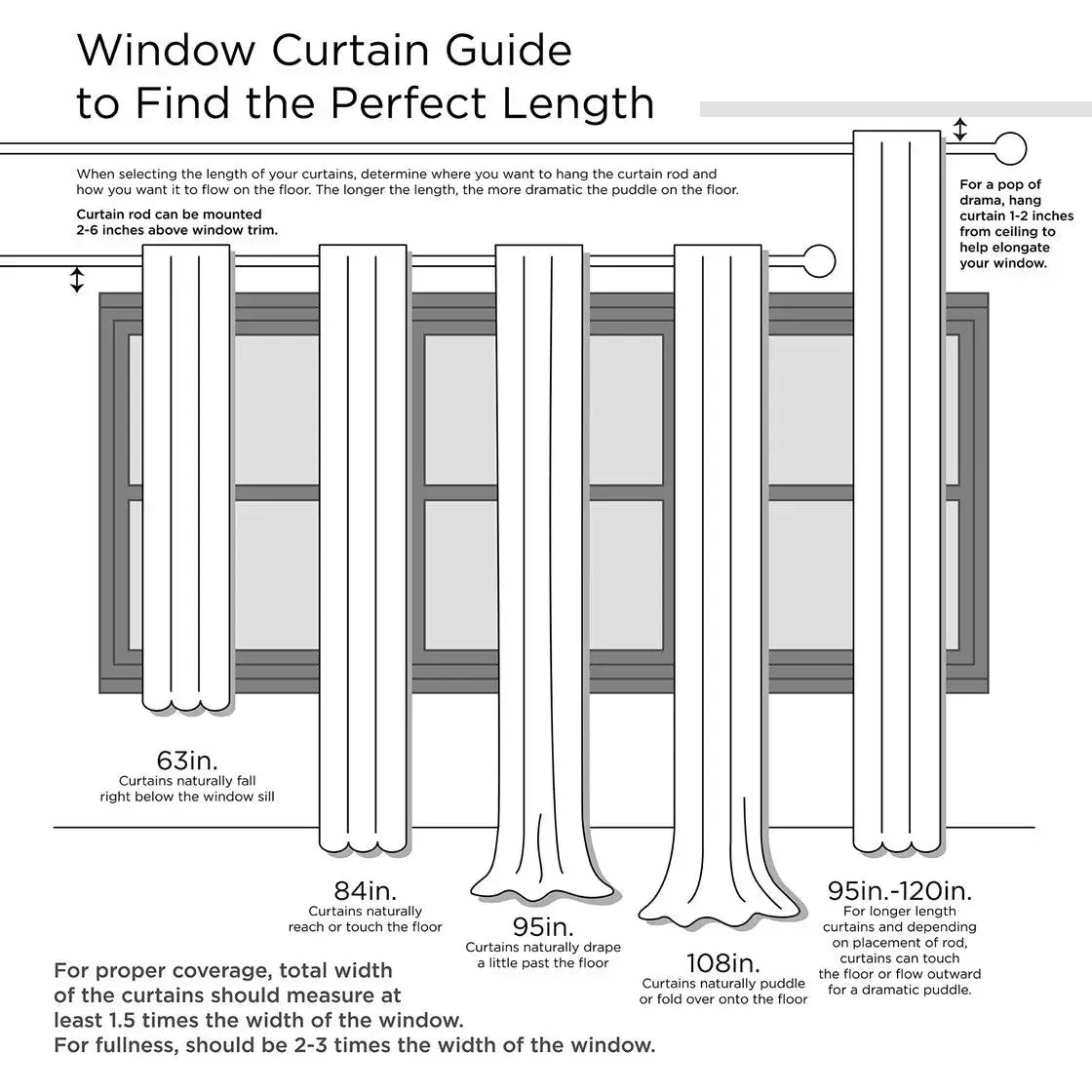 Window Curtain Guide to Find the Perfect Length

When selecting the length of your curtains, determine where you want to hang the curtain rod and how you want it to flow on the floor. The longer the length, the more dramatic the puddle on the floor.

Curtain rod can be mounted 2-6 inches above window trim.

For a pop of drama, hang curtain 1-2 inches from ceiling to help elongate your window.

63in.
Curtains naturally fall right below the window sill

84in.
Curtains naturally reach or touch the floor

95in.
Curtains naturally drape a little past the floor

108in.
Curtains naturally puddle or fold over onto the floor

95in.-120in.
For longer length curtains and depending on placement of rod, curtains can touch the floor or flow outward for a dramatic puddle.

For proper coverage, total width of the curtains should measure at least 1.5 times the width of the window.
For fullness, should be 2-3 times the width of the window.