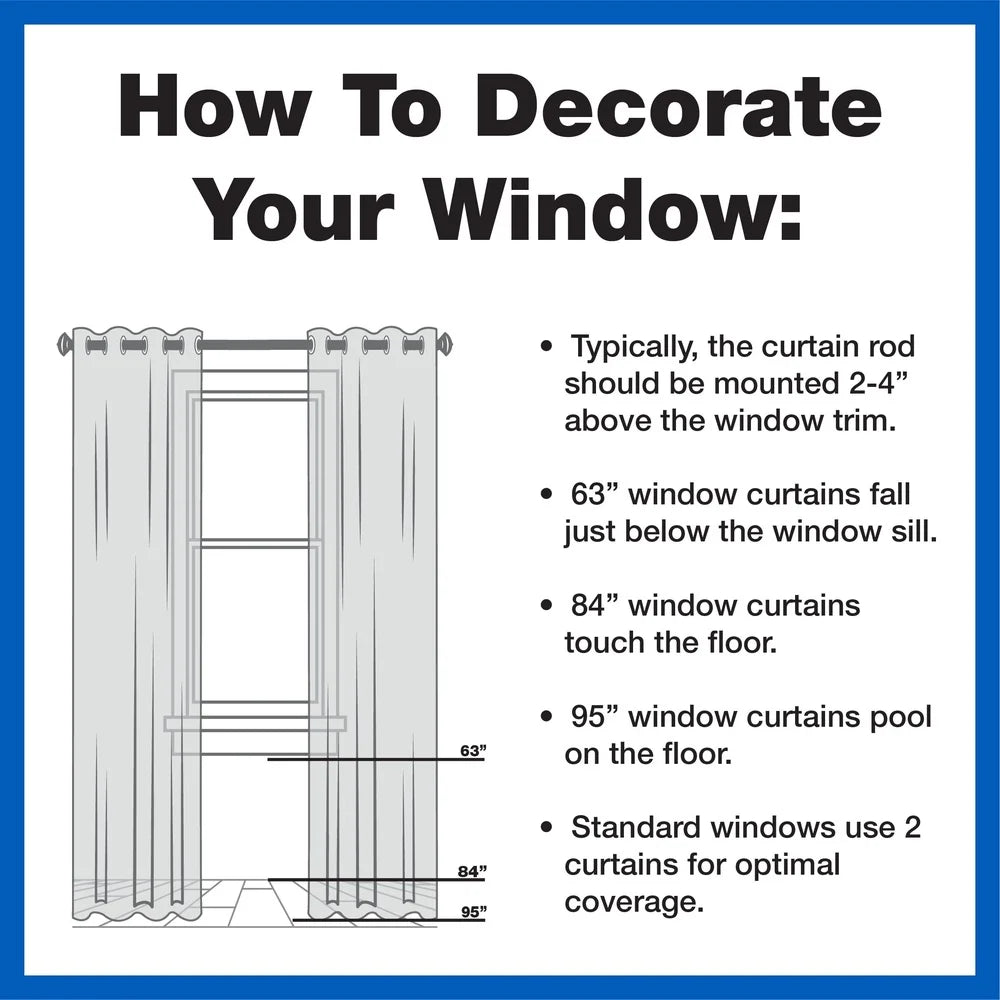 How To Decorate Your Window:

63”

84”

95”

• Typically, the curtain rod should be mounted 2-4” above the window trim.

• 63” window curtains fall just below the window sill.

• 84” window curtains touch the floor.

• 95” window curtains pool on the floor.

• Standard windows use 2 curtains for optimal coverage.